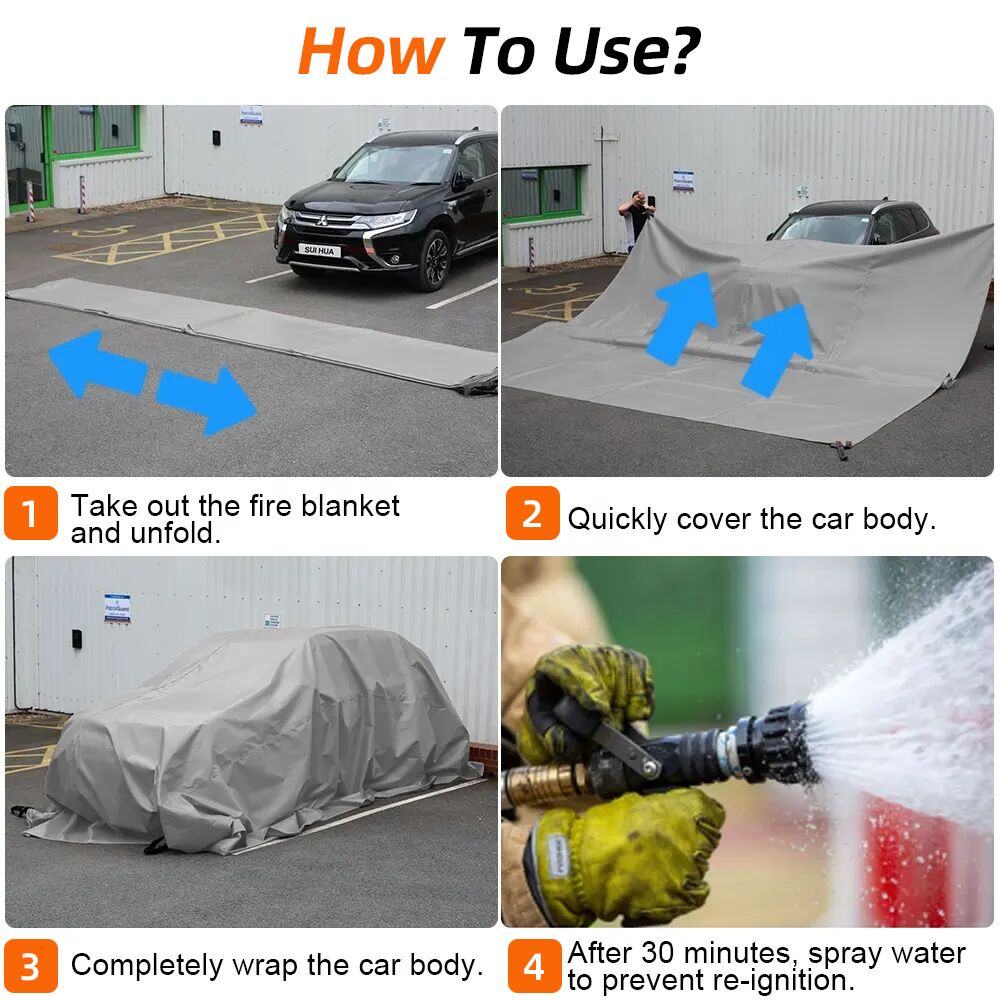 How To Use?

SUI HUA

1 Take out the fire blanket and unfold.

2 Quickly cover the car body.

3 Completely wrap the car body.

4 After 30 minutes, spray water to prevent re-ignition.