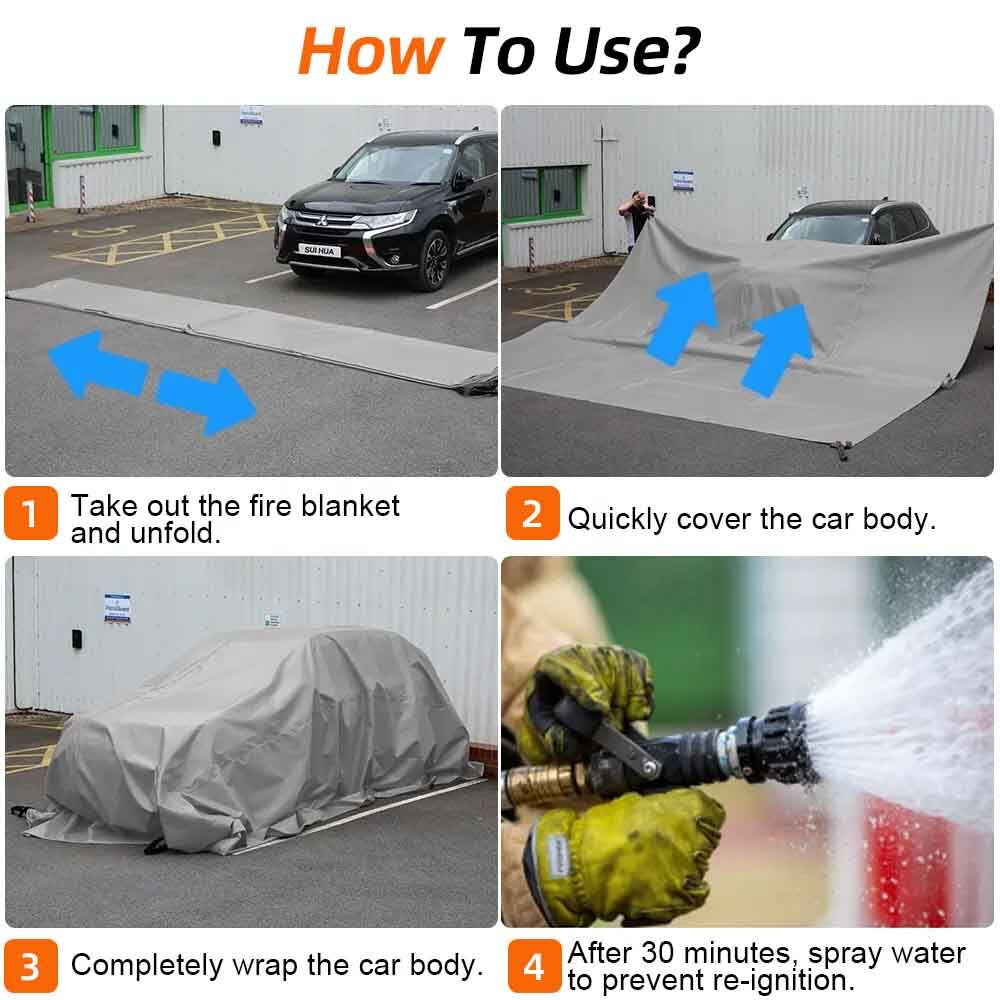 How To Use?

SUI HUA

1 Take out the fire blanket and unfold.

2 Quickly cover the car body.

3 Completely wrap the car body.

4 After 30 minutes, spray water to prevent re-ignition.